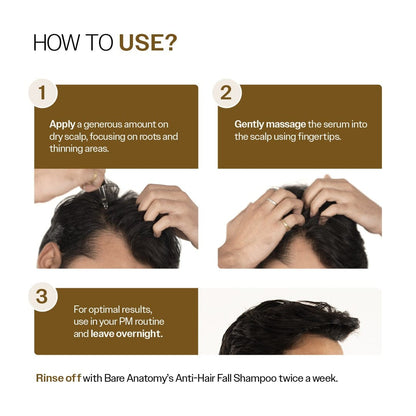 HOW TO USE?

1

Apply a generous amount on dry scalp, focusing on roots and thinning areas.

2

Gently massage the serum into the scalp using fingertips.

3

For optimal results, use in your PM routine and leave overnight.

Rinse off with Bare Anatomy's Anti-Hair Fall Shampoo twice a week.