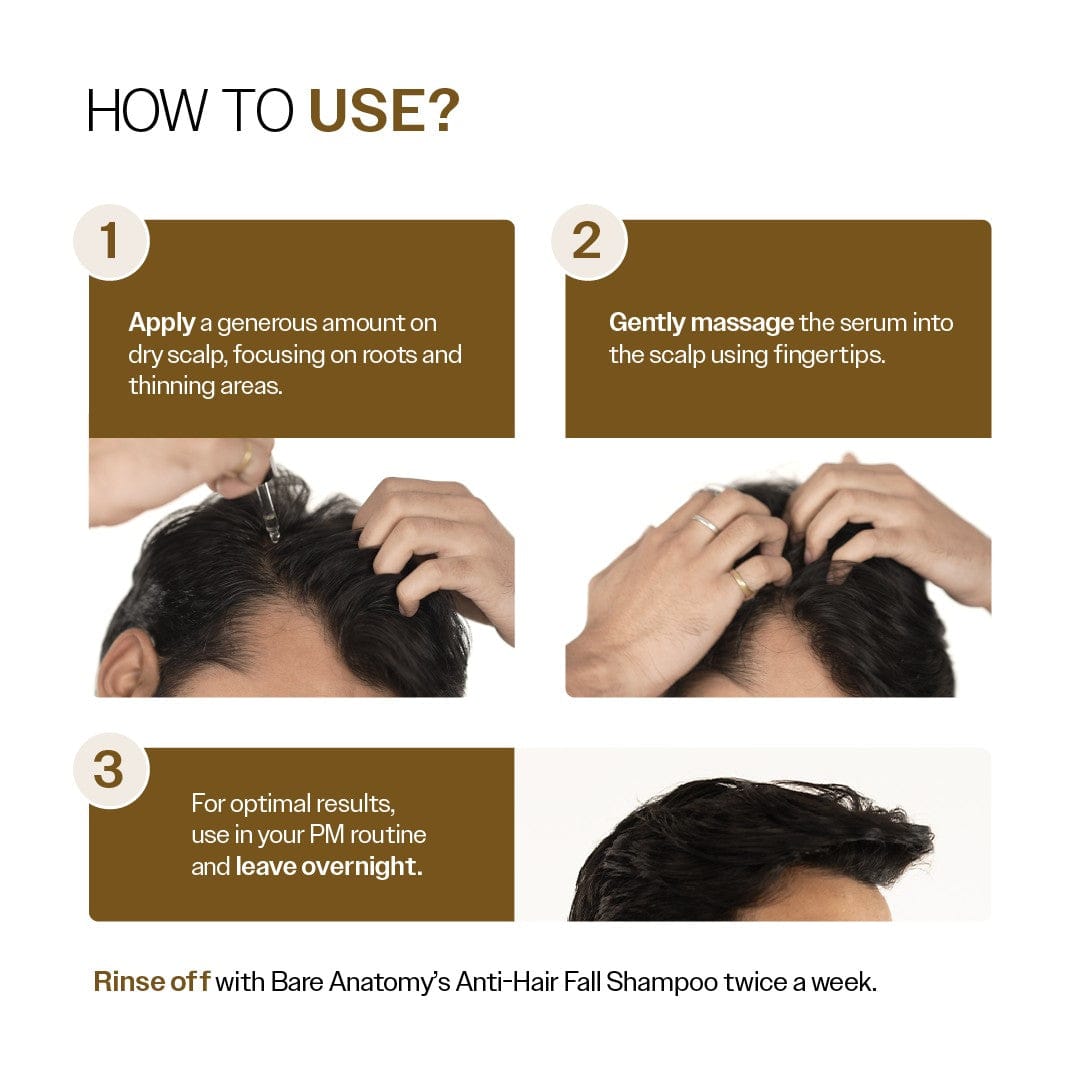 HOW TO USE?

1

Apply a generous amount on dry scalp, focusing on roots and thinning areas.

2

Gently massage the serum into the scalp using fingertips.

3

For optimal results, use in your PM routine and leave overnight.

Rinse off with Bare Anatomy's Anti-Hair Fall Shampoo twice a week.